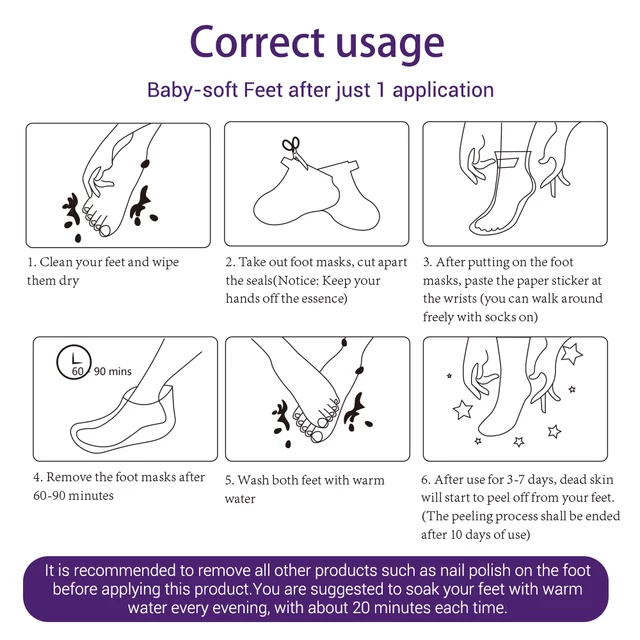 Correct usage

Baby-soft Feet after just 1 application

1. Clean your feet and wipe them dry

2. Take out foot masks, cut apart the seals(Notice: Keep your hands off the essence)

3. After putting on the foot masks, paste the paper sticker at the wrists (you can walk around freely with socks on)

60 90 mins

4. Remove the foot masks after 60-90 minutes

5. Wash both feet with warm water

6. After use for 3-7 days, dead skin will start to peel off from your feet. (The peeling process shall be ended after 10 days of use)

It is recommended to remove all other products such as nail polish on the foot before applying this product.You are suggested to soak your feet with warm water every evening, with about 20 minutes each time.